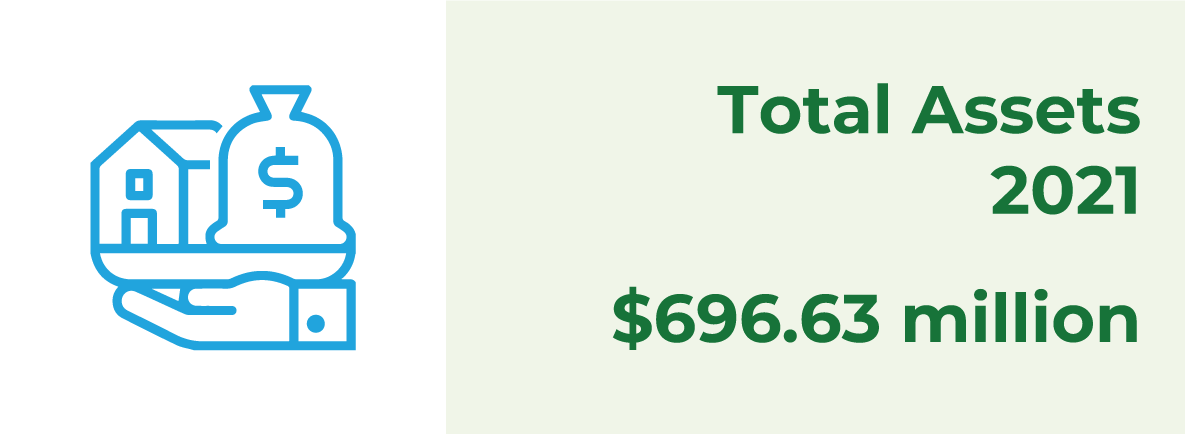 Total Assets
2021

$696.63 million